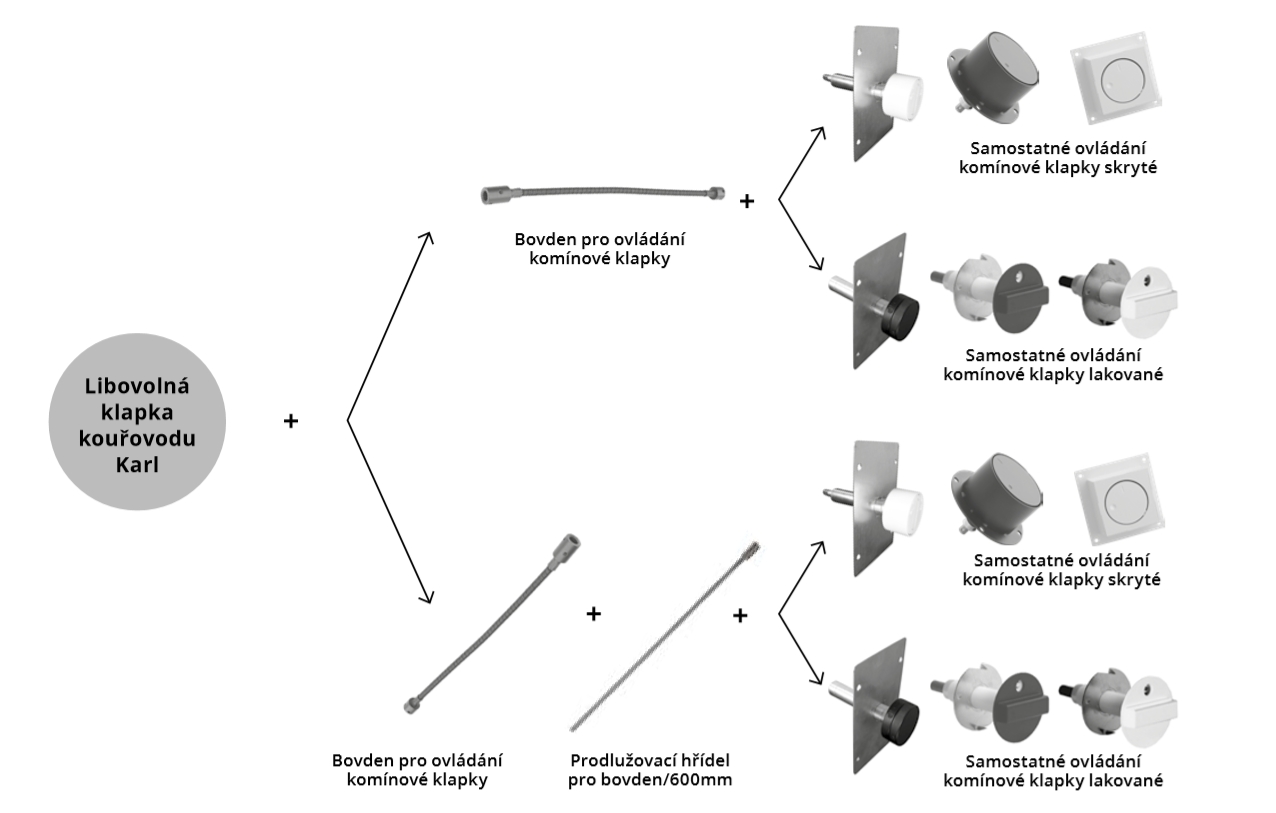 Libovolná klapka kouřovodu Karl

+

Bovden pro ovládání komínové klapky

+

Samostatné ovládání komínové klapky skryté

Samostatné ovládání komínové klapky lakované

Bovden pro ovládání komínové klapky

+

Prodlužovací hřídel pro bovden/600mm

+

Samostatné ovládání komínové klapky skryté

Samostatné ovládání komínové klapky lakované