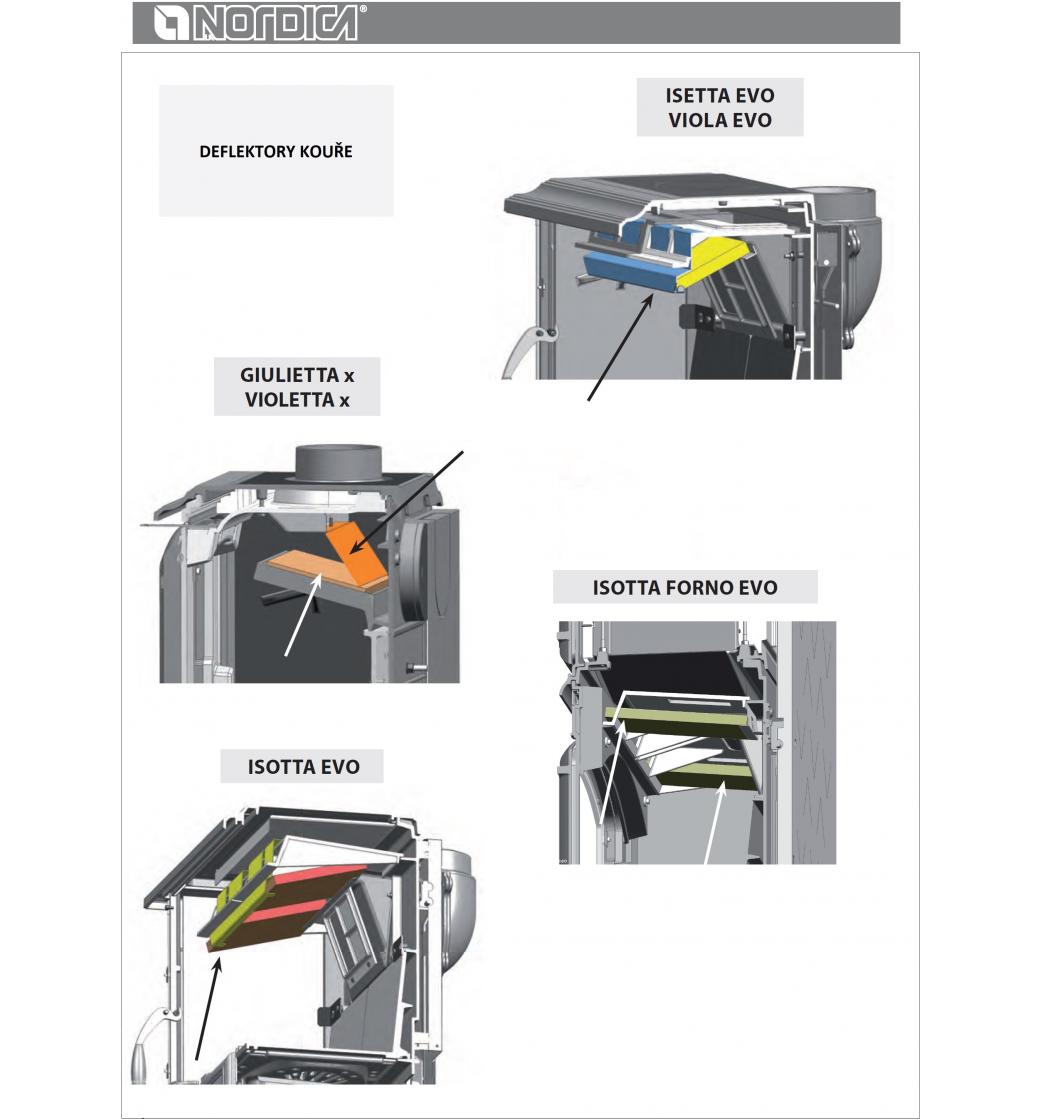 NORDICA®

DEFLEKTORY KOUŘE

ISETTA EVO
VIOLA EVO

GIULIETTA x
VIOLETTA x

ISOTTA FORNO EVO

ISOTTA EVO