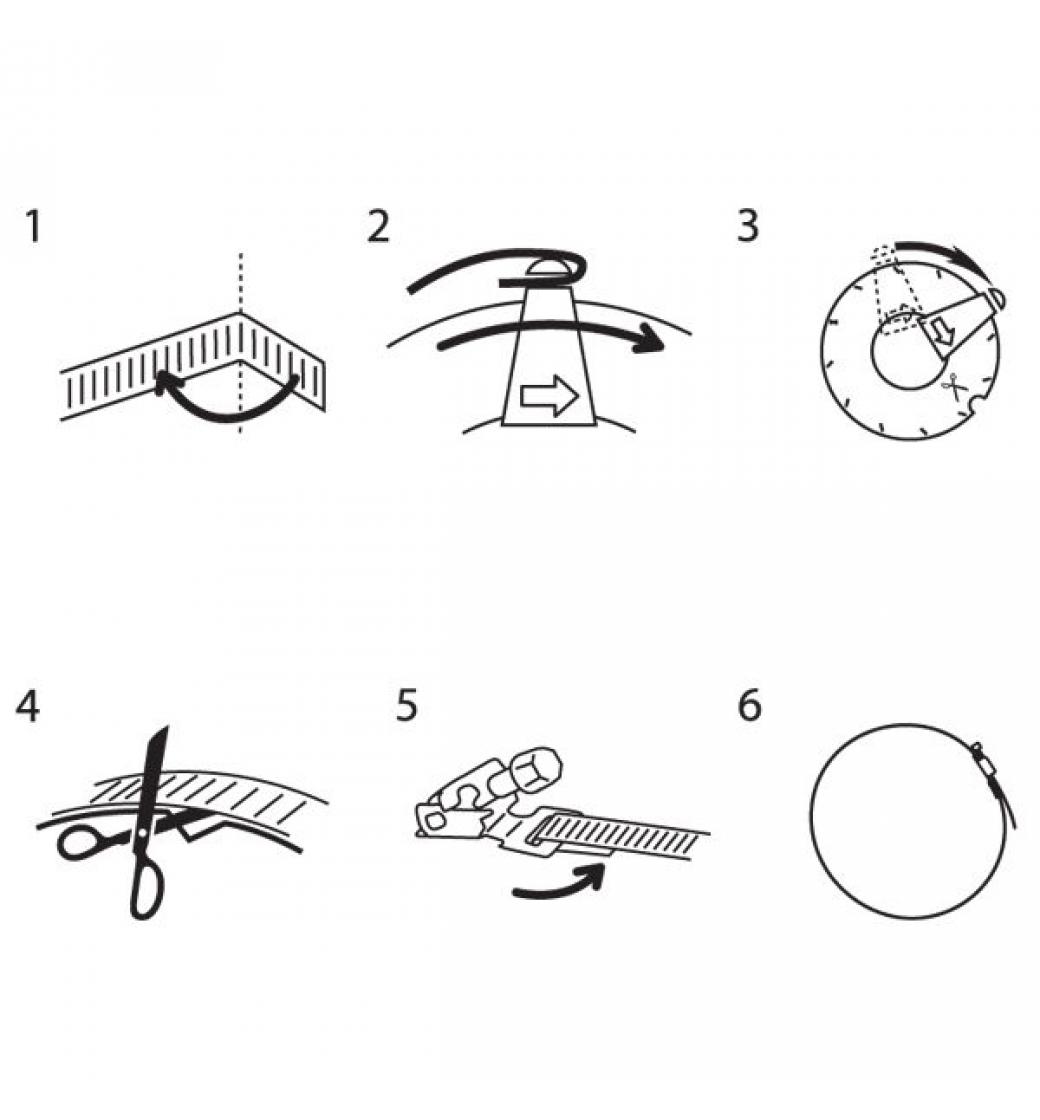 1

2

3

4

5

6