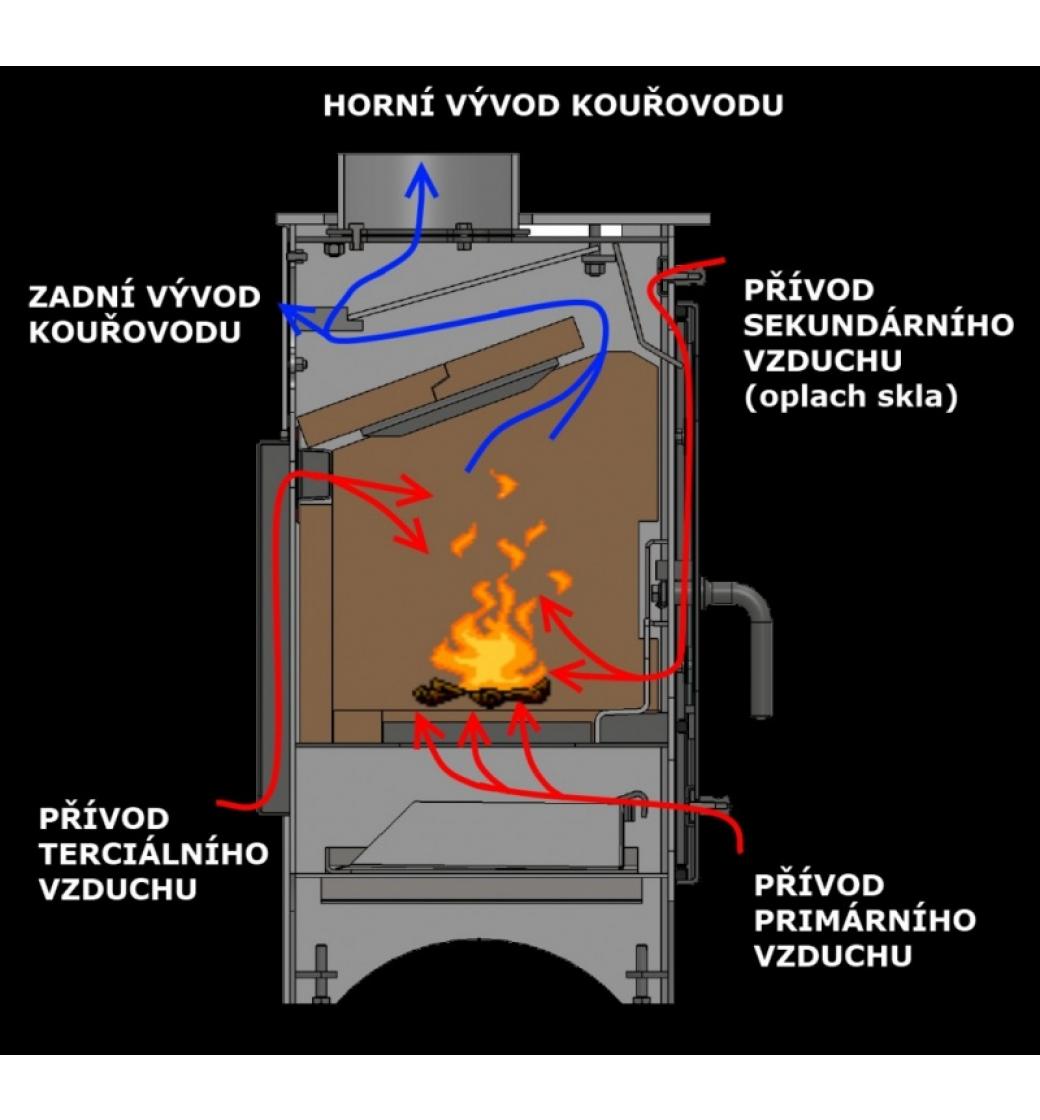 HORNÍ VÝVOD KOUŘOVODU

ZADNÍ VÝVOD KOUŘOVODU

PŘÍVOD SEKUNDÁRNÍHO VZDUCHU (oplach skla)

PŘÍVOD TERCIÁLNÍHO VZDUCHU

PŘÍVOD PRIMÁRNÍHO VZDUCHU