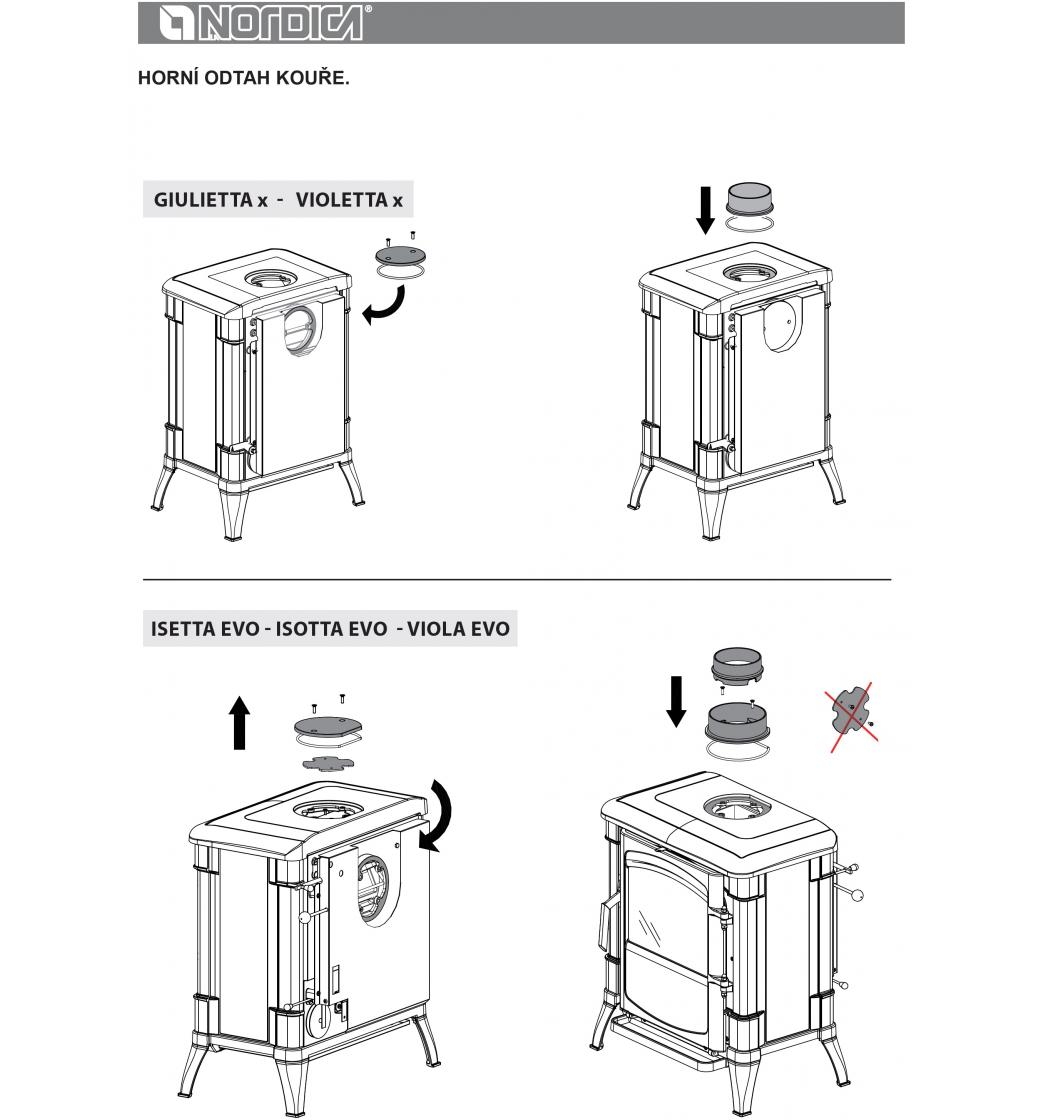 NORDICA®

HORNÍ ODTAH KOUŘE.

GIULIETTA x - VIOLETTA x

ISETTA EVO - ISOTTA EVO - VIOLA EVO